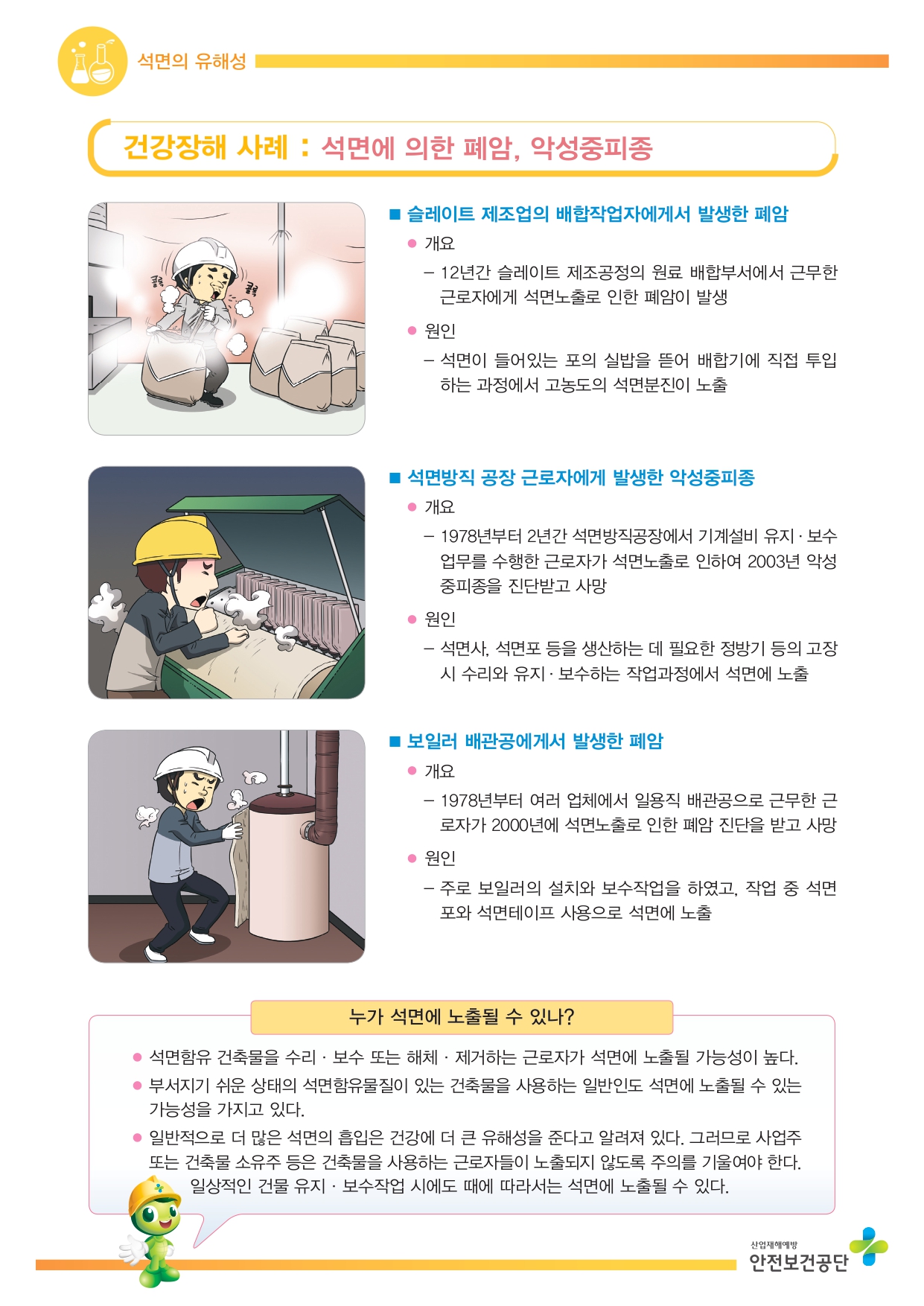 석면의 유해성

건강장해 사례 : 석면에 의한 폐암, 악성중피종

콜록 콜록

■ 슬레이트 제조업의 배합작업자에게서 발생한 폐암

● 개요

– 12년간 슬레이트 제조공정의 원료 배합부서에서 근무한 근로자에게 석면노출로 인한 폐암이 발생

● 원인

– 석면이 들어있는 포의 실밥을 뜯어 배합기에 직접 투입하는 과정에서 고농도의 석면분진이 노출

■ 석면방직 공장 근로자에게 발생한 악성중피종

● 개요

– 1978년부터 2년간 석면방직공장에서 기계설비 유지 · 보수 업무를 수행한 근로자가 석면노출로 인하여 2003년 악성중피종을 진단받고 사망

● 원인

– 석면사, 석면포 등을 생산하는 데 필요한 정방기 등의 고장 시 수리와 유지 · 보수하는 작업과정에서 석면에 노출

■ 보일러 배관공에게서 발생한 폐암

● 개요

– 1978년부터 여러 업체에서 일용직 배관공으로 근무한 근로자가 2000년에 석면노출로 인한 폐암 진단을 받고 사망

● 원인

– 주로 보일러의 설치와 보수작업을 하였고, 작업 중 석면포와 석면테이프 사용으로 석면에 노출

누가 석면에 노출될 수 있나?

● 석면함유 건축물을 수리 · 보수 또는 해체 · 제거하는 근로자가 석면에 노출될 가능성이 높다.

● 부서지기 쉬운 상태의 석면함유물질이 있는 건축물을 사용하는 일반인도 석면에 노출될 수 있는 가능성을 가지고 있다.

● 일반적으로 더 많은 석면의 흡입은 건강에 더 큰 유해성을 준다고 알려져 있다. 그러므로 사업주 또는 건축물 소유주 등은 건축물을 사용하는 근로자들이 노출되지 않도록 주의를 기울여야 한다. 일상적인 건물 유지 · 보수작업 시에도 때에 따라서는 석면에 노출될 수 있다.

산업재해예방
안전보건공단